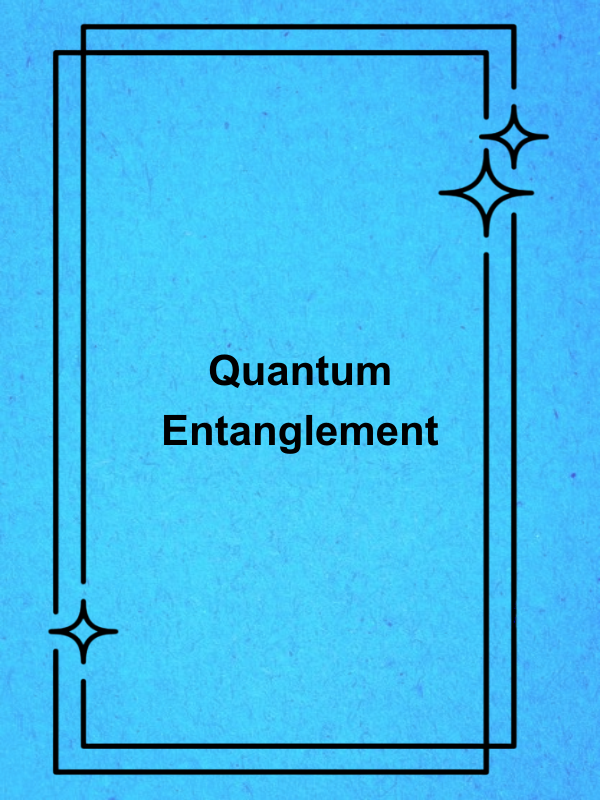 Quantum
Entanglement